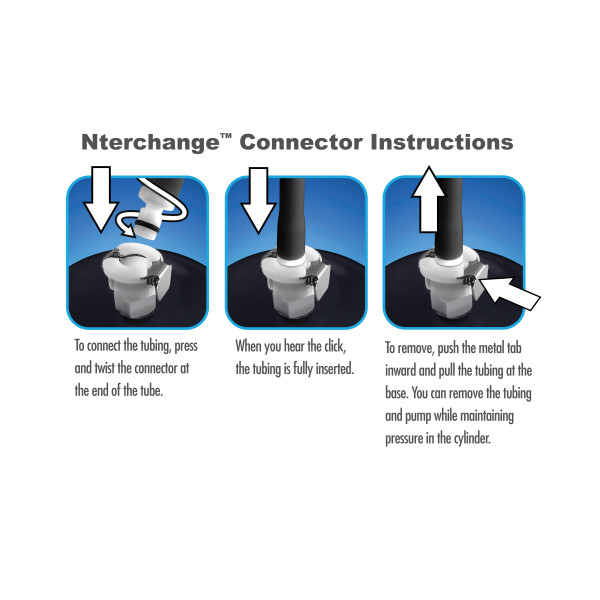 Nterchange™ Connector Instructions

To connect the tubing, press and twist the connector at the end of the tube.

When you hear the click, the tubing is fully inserted.

To remove, push the metal tab inward and pull the tubing at the base. You can remove the tubing and pump while maintaining pressure in the cylinder.